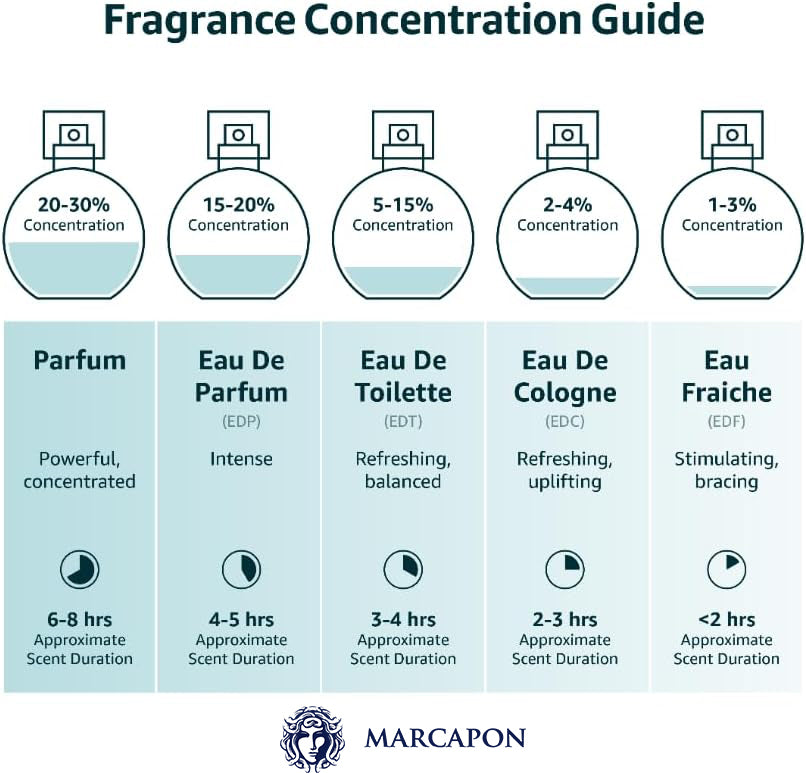 Fragrance Concentration Guide

20-30%
Concentration

15-20%
Concentration

5-15%
Concentration

2-4%
Concentration

1-3%
Concentration

Parfum

Powerful, concentrated

6-8 hrs
Approximate Scent Duration

Eau De Parfum
(EDP)

Intense

4-5 hrs
Approximate Scent Duration

Eau De Toilette
(EDT)

Refreshing, balanced

3-4 hrs
Approximate Scent Duration

Eau De Cologne
(EDC)

Refreshing, uplifting

2-3 hrs
Approximate Scent Duration

Eau Fraiche
(EDF)

Stimulating, bracing

<2 hrs
Approximate Scent Duration

MARCAPON