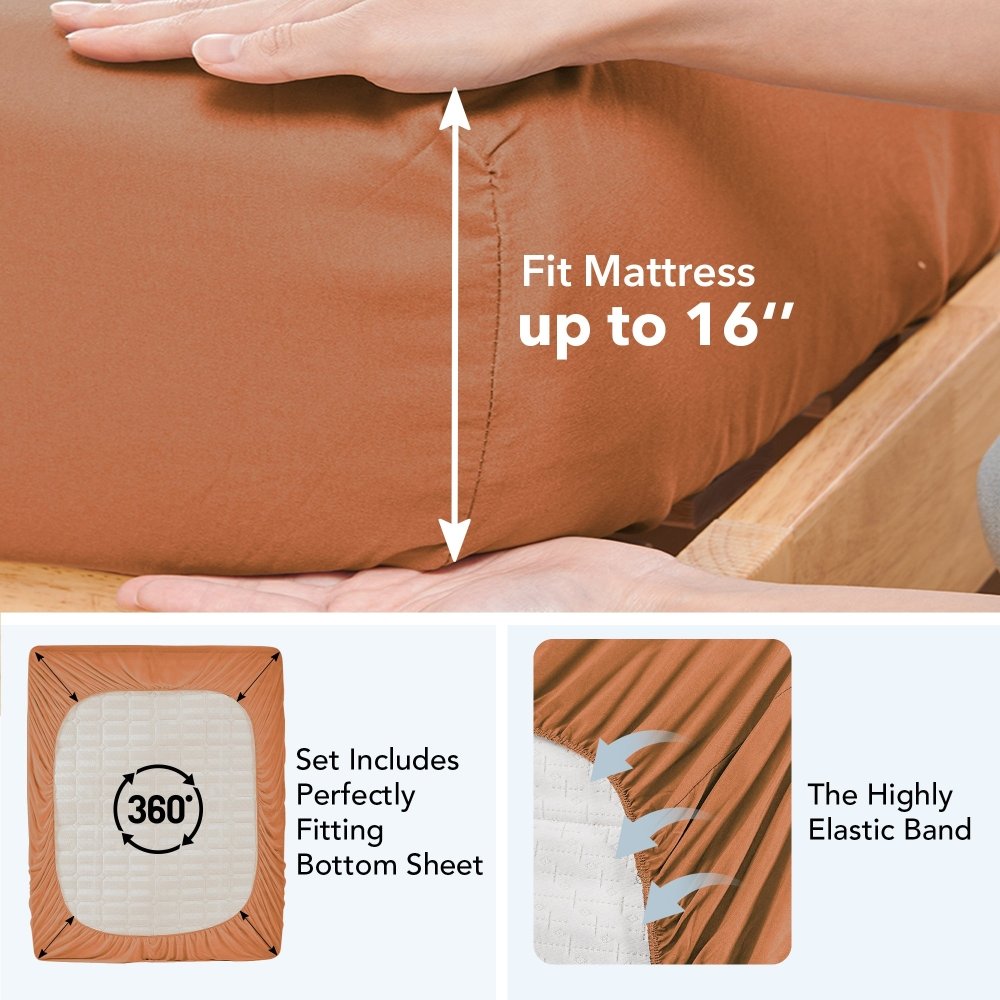 Fit Mattress
up to 16″

360°

Set Includes Perfectly Fitting Bottom Sheet

The Highly Elastic Band