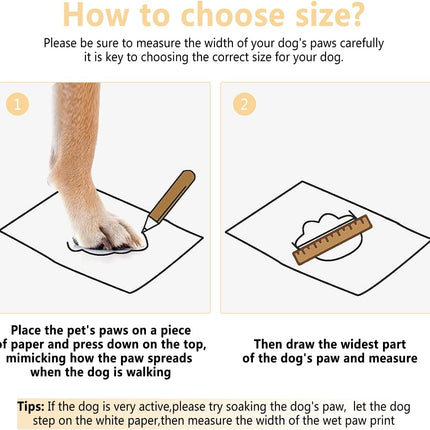 How to choose size?

Please be sure to measure the width of your dog's paws carefully it is key to choosing the correct size for your dog.

1

2

Place the pet's paws on a piece of paper and press down on the top, mimicking how the paw spreads when the dog is walking

Then draw the widest part of the dog's paw and measure

Tips: If the dog is very active,please try soaking the dog's paw, let the dog step on the white paper,then measure the width of the wet paw print