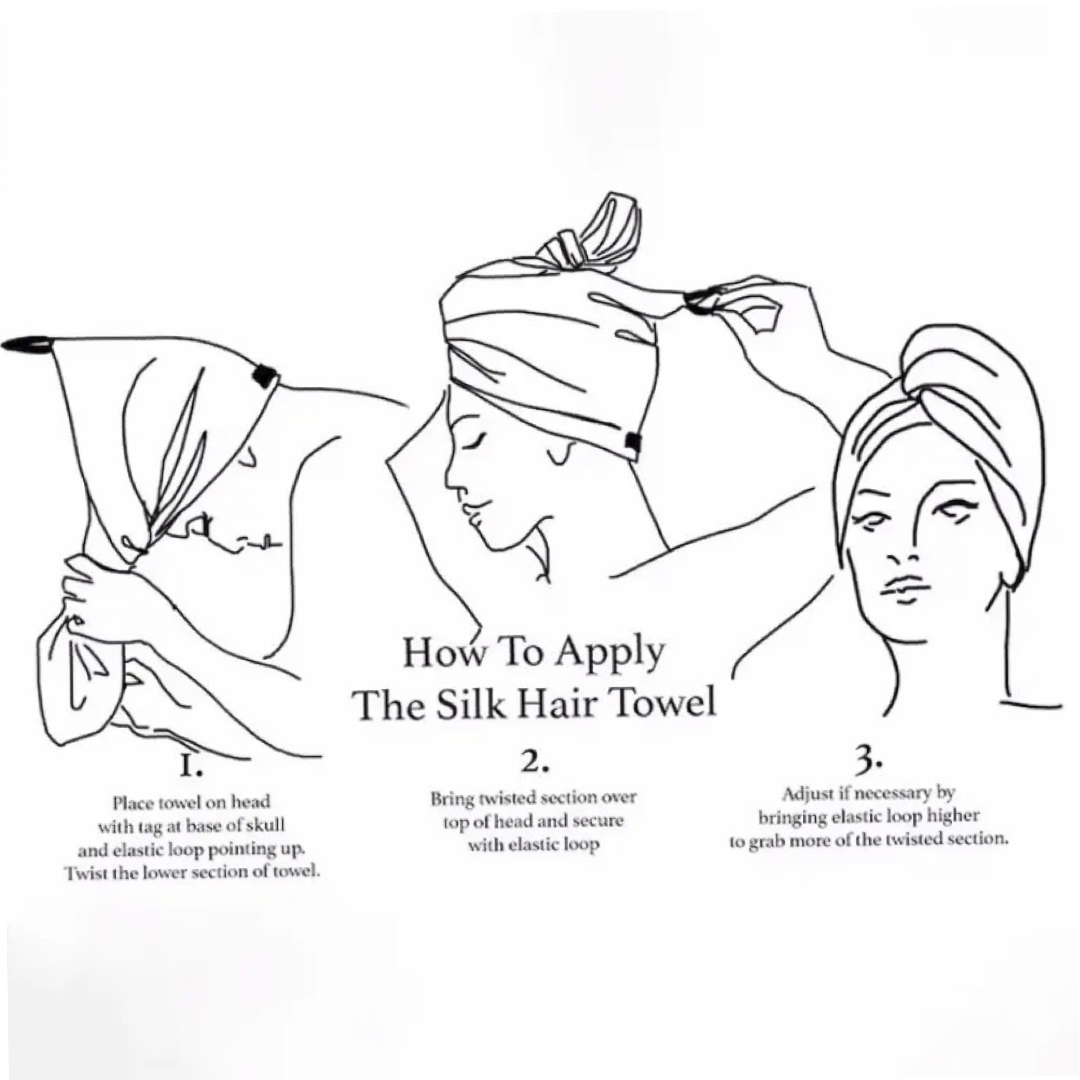 How To Apply
The Silk Hair Towel

1.
Place towel on head with tag at base of skull and elastic loop pointing up. Twist the lower section of towel.

2.
Bring twisted section over top of head and secure with elastic loop

3.
Adjust if necessary by bringing elastic loop higher to grab more of the twisted section.