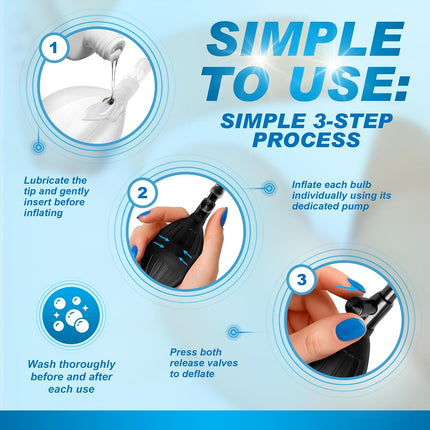 SIMPLE TO USE:

SIMPLE 3-STEP PROCESS

1

Lubricate the tip and gently insert before inflating

2

Inflate each bulb individually using its dedicated pump

3

Press both release valves to deflate

Wash thoroughly before and after each use