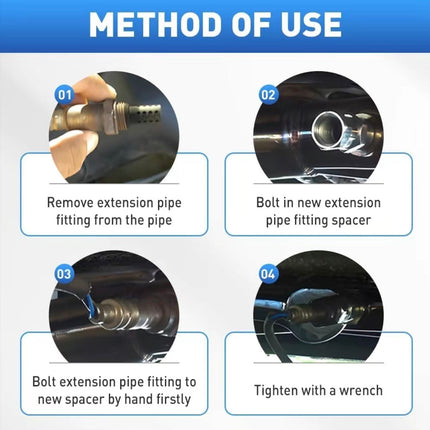 METHOD OF USE

01

Remove extension pipe fitting from the pipe

02

Bolt in new extension pipe fitting spacer

03

Bolt extension pipe fitting to new spacer by hand firstly

04

Tighten with a wrench