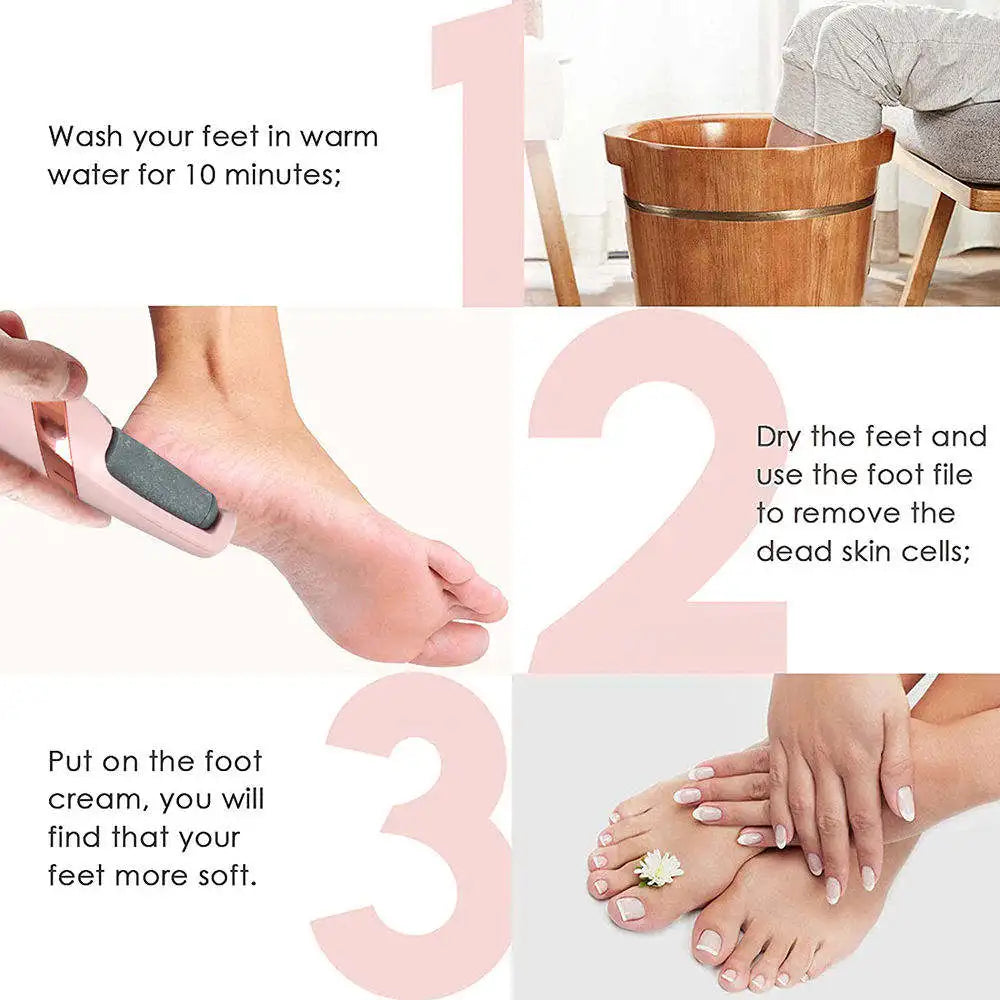 1

Wash your feet in warm water for 10 minutes;

2

Dry the feet and use the foot file to remove the dead skin cells;

3

Put on the foot cream, you will find that your feet more soft.